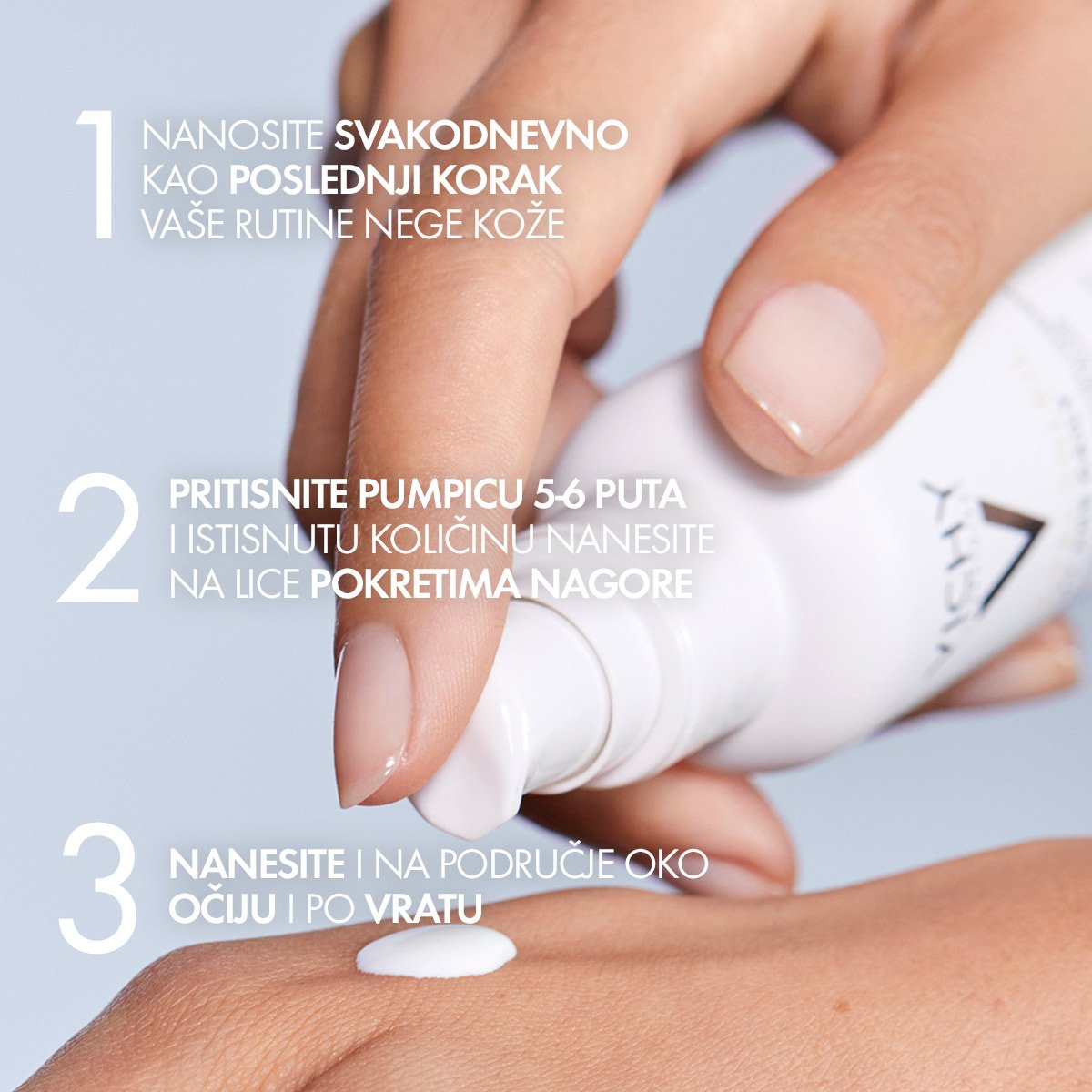 1 NANOSITE SVAKODNEVNO KAO POSLEDNJI KORAK VAŠE RUTINE NEGE KOŽE

2 PRITISNITE PUMPICU 5-6 PUTA I ISTISNUTU KOLIČINU NANESITE NA LICE POKRETIMA NAGORE

3 NANESITE I NA PODRUČJE OKO OČIJU I PO VRATU

VICHY